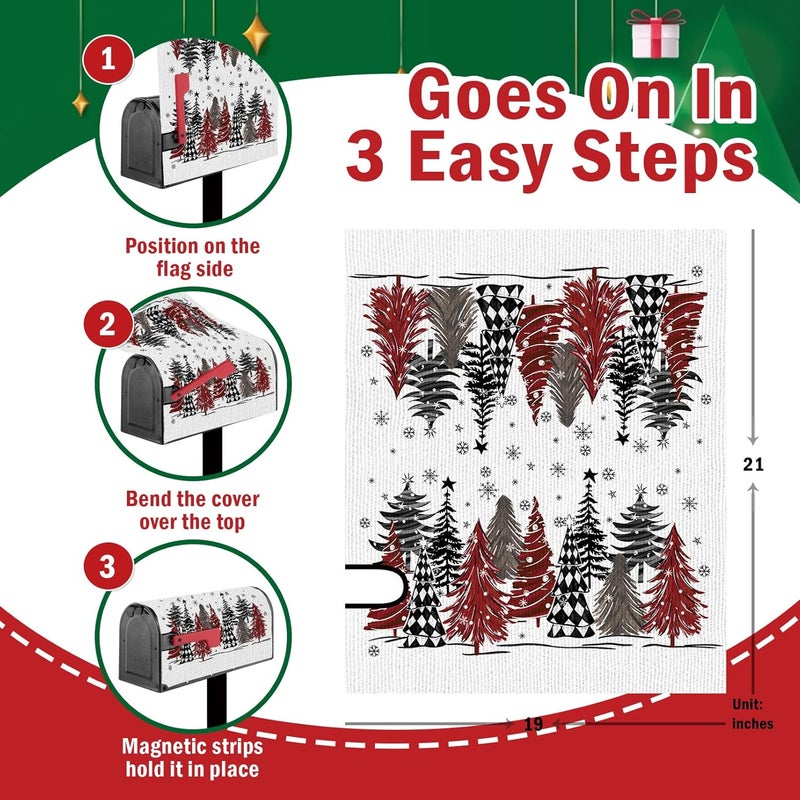 Goes On In 3 Easy Steps

1

Position on the flag side

2

Bend the cover over the top

3

Magnetic strips hold it in place

21

19

Unit: inches